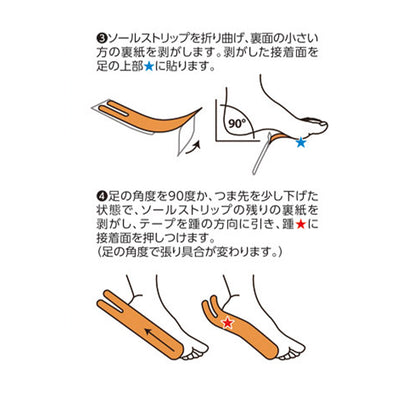 ❸ソールストリップを折り曲げ、裏面の小さい方の裏紙を剥がします。剥がした接着面を足の上部★に貼ります。

90°

❹足の角度を90度か、つま先を少し下げた状態で、ソールストリップの残りの裏紙を剥がし、テープを踵の方向に引き、踵★に接着面を押しつけます。
（足の角度で張り具合が変わります。）