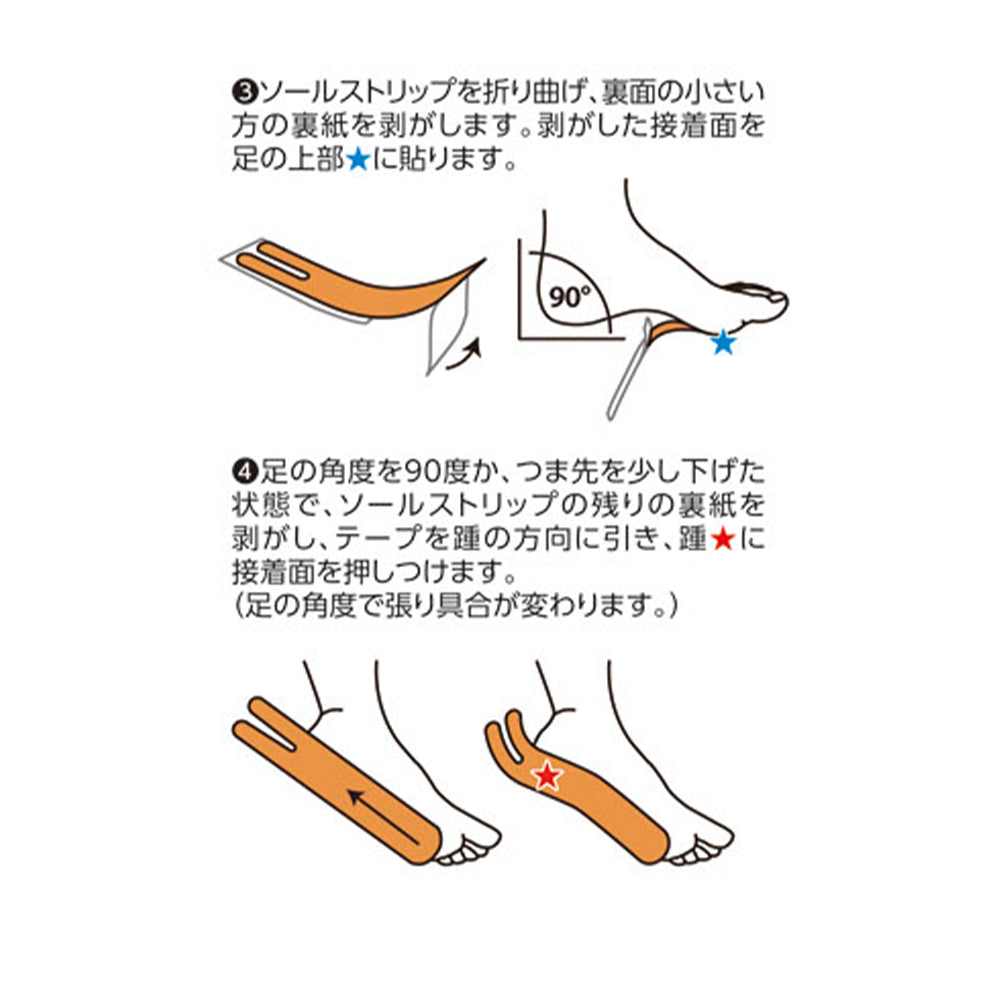 ❸ソールストリップを折り曲げ、裏面の小さい方の裏紙を剥がします。剥がした接着面を足の上部★に貼ります。

90°

❹足の角度を90度か、つま先を少し下げた状態で、ソールストリップの残りの裏紙を剥がし、テープを踵の方向に引き、踵★に接着面を押しつけます。
（足の角度で張り具合が変わります。）