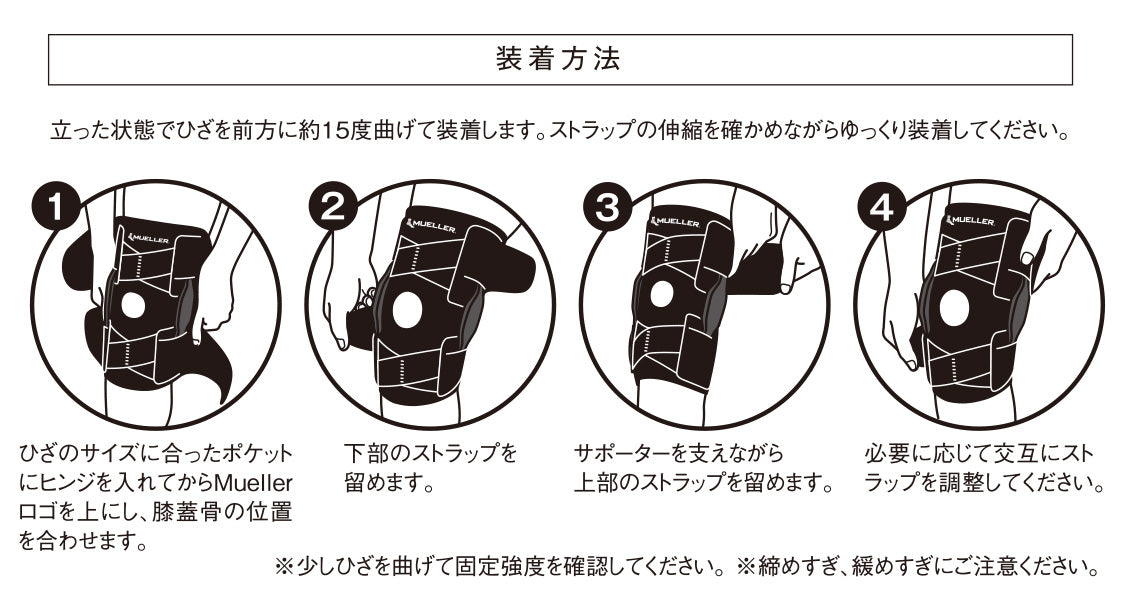 装着方法

立った状態でひざを前方に約15度曲げて装着します。ストラップの伸縮を確かめながらゆっくり装着してください。

1
MUELLER
ひざのサイズに合ったポケットにヒンジを入れてからMuellerロゴを上にし、膝蓋骨の位置を合わせます。

2
MUELLER
下部のストラップを留めます。

3
MUELLER
サポーターを支えながら上部のストラップを留めます。

4
MUELLER
必要に応じて交互にストラップを調整してください。

※少しひざを曲げて固定強度を確認してください。※締めすぎ、緩めすぎにご注意ください。