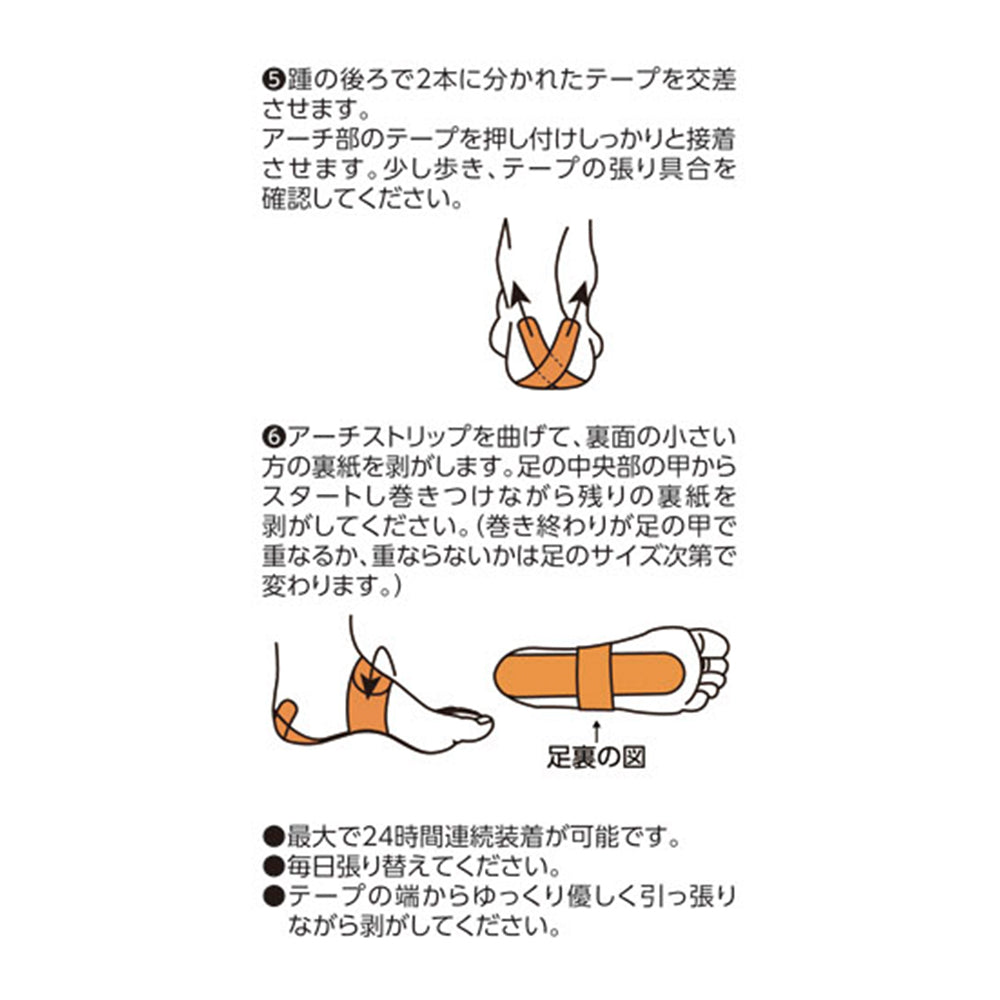 ❺踵の後ろで2本に分かれたテープを交差させます。
アーチ部のテープを押し付けしっかりと接着させます。少し歩き、テープの張り具合を確認してください。

❻アーチストリップを曲げて、裏面の小さい方の裏紙を剥がします。足の中央部の甲からスタートし巻きつけながら残りの裏紙を剥がしてください。(巻き終わりが足の甲で重なるか、重ならないかは足のサイズ次第で変わります。)

足裏の図

●最大で24時間連続装着が可能です。
●毎日張り替えてください。
●テープの端からゆっくり優しく引っ張りながら剥がしてください。